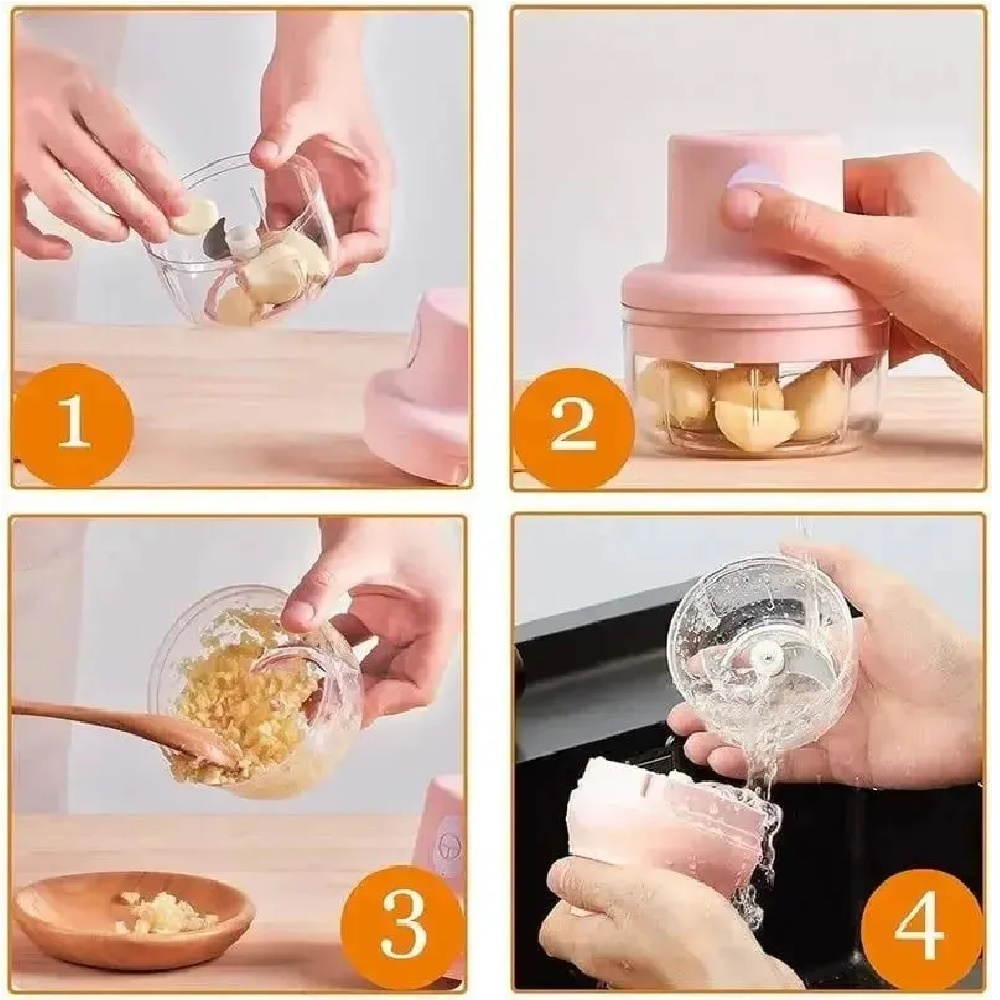 1

2

3

4